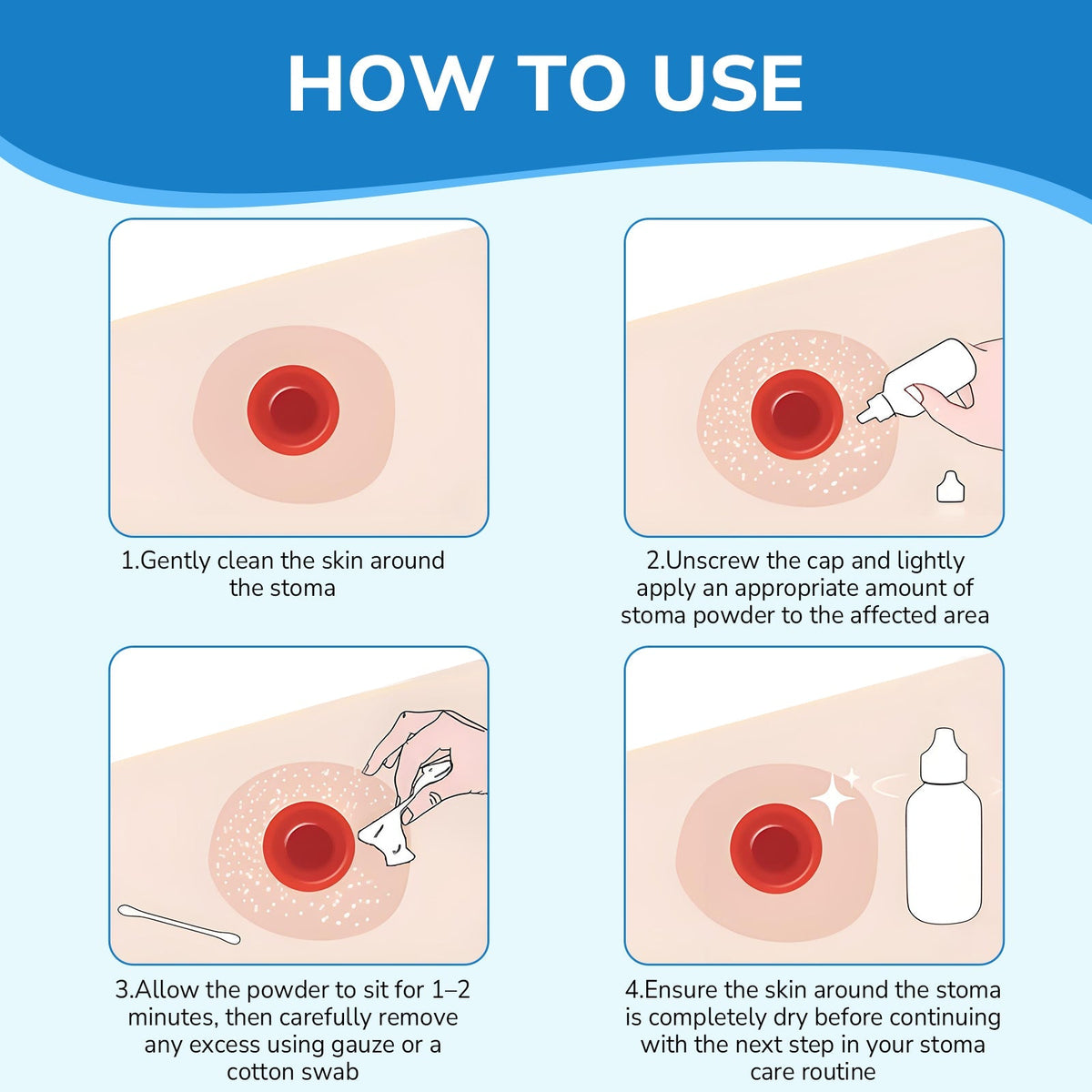 HOW TO USE

1.Gently clean the skin around the stoma

2.Unscrew the cap and lightly apply an appropriate amount of stoma powder to the affected area

3.Allow the powder to sit for 1–2 minutes, then carefully remove any excess using gauze or a cotton swab

4.Ensure the skin around the stoma is completely dry before continuing with the next step in your stoma care routine