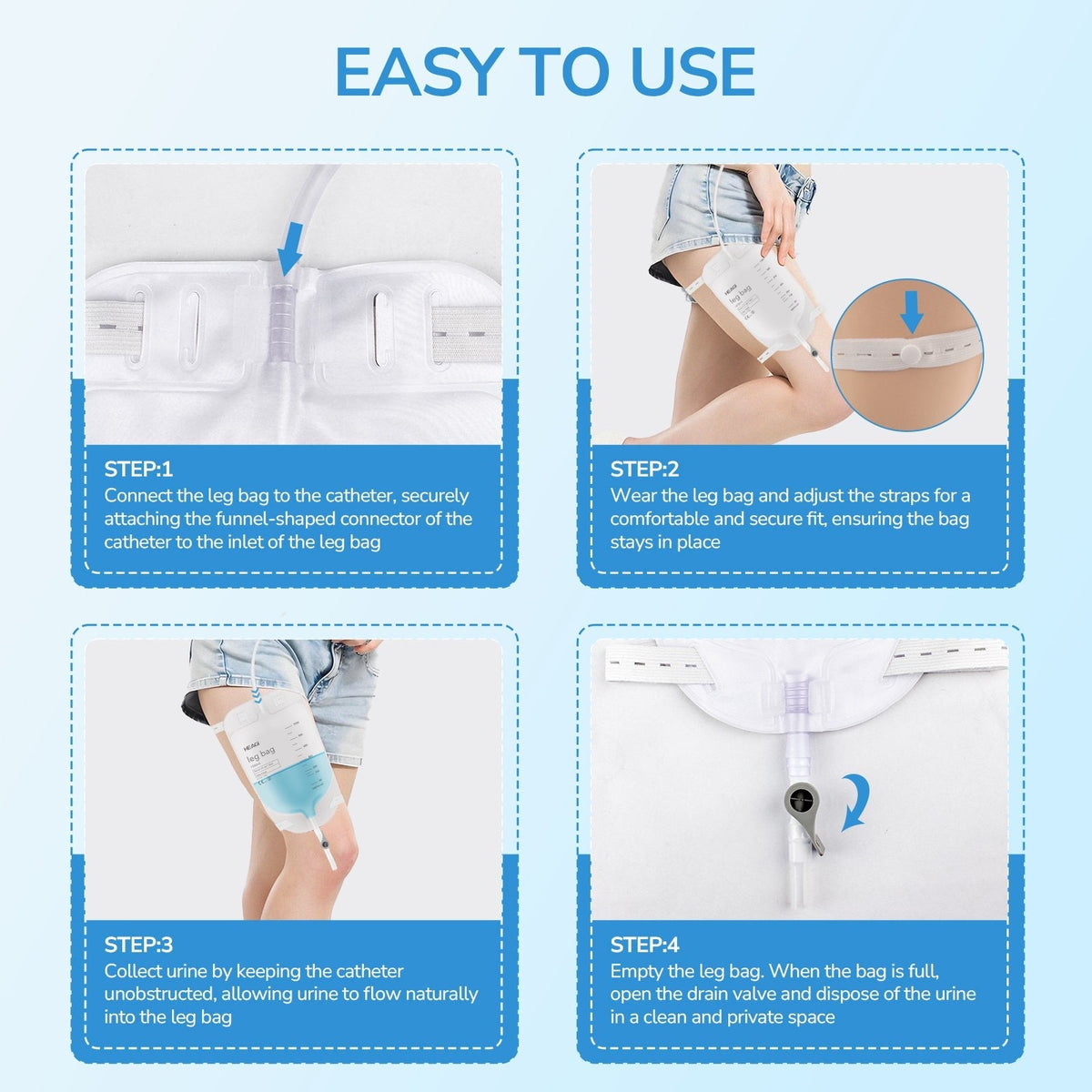 EASY TO USE

HEAGI
leg bag

STEP:1
Connect the leg bag to the catheter, securely attaching the funnel-shaped connector of the catheter to the inlet of the leg bag

STEP:2
Wear the leg bag and adjust the straps for a comfortable and secure fit, ensuring the bag stays in place

HEAGI
leg bag

STEP:3
Collect urine by keeping the catheter unobstructed, allowing urine to flow naturally into the leg bag

STEP:4
Empty the leg bag. When the bag is full, open the drain valve and dispose of the urine in a clean and private space